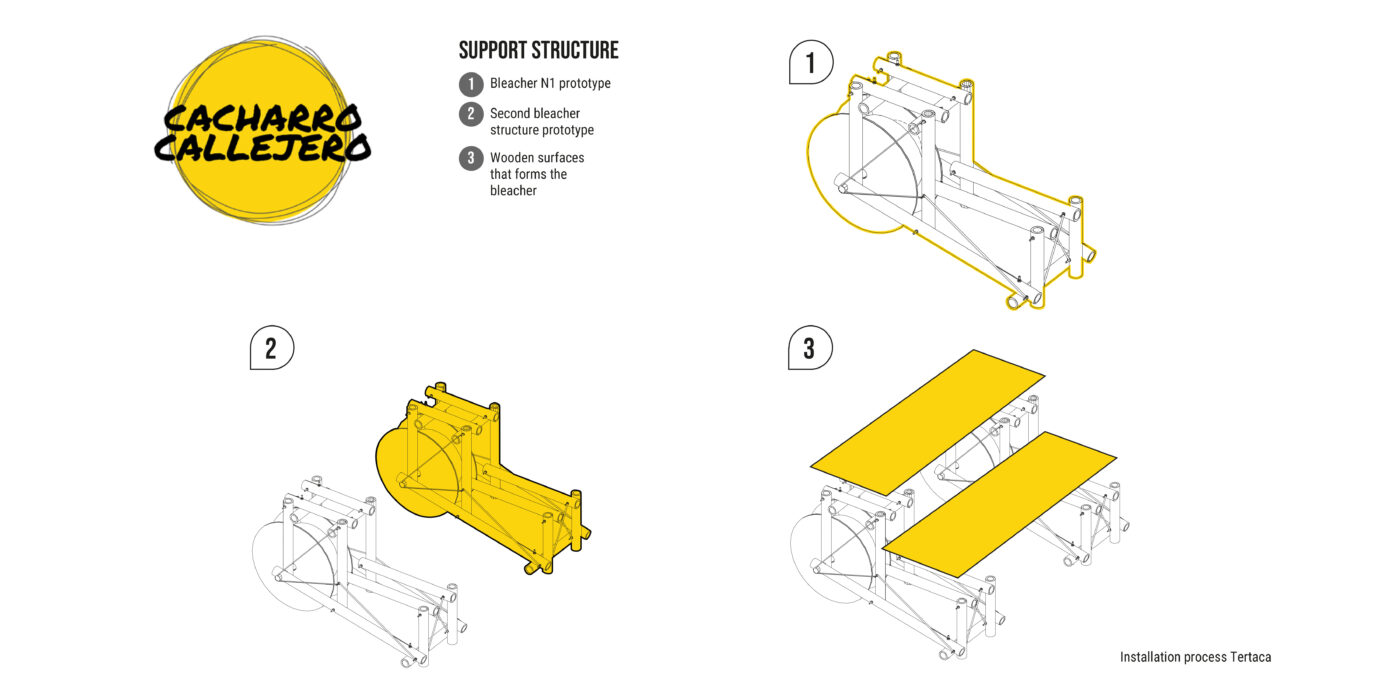 CACHARRO CALLEJERO

SUPPORT STRUCTURE

1 Bleacher N1 prototype

2 Second bleacher structure prototype

3 Wooden surfaces that forms the bleacher

1

2

3

Installation process Tertaca