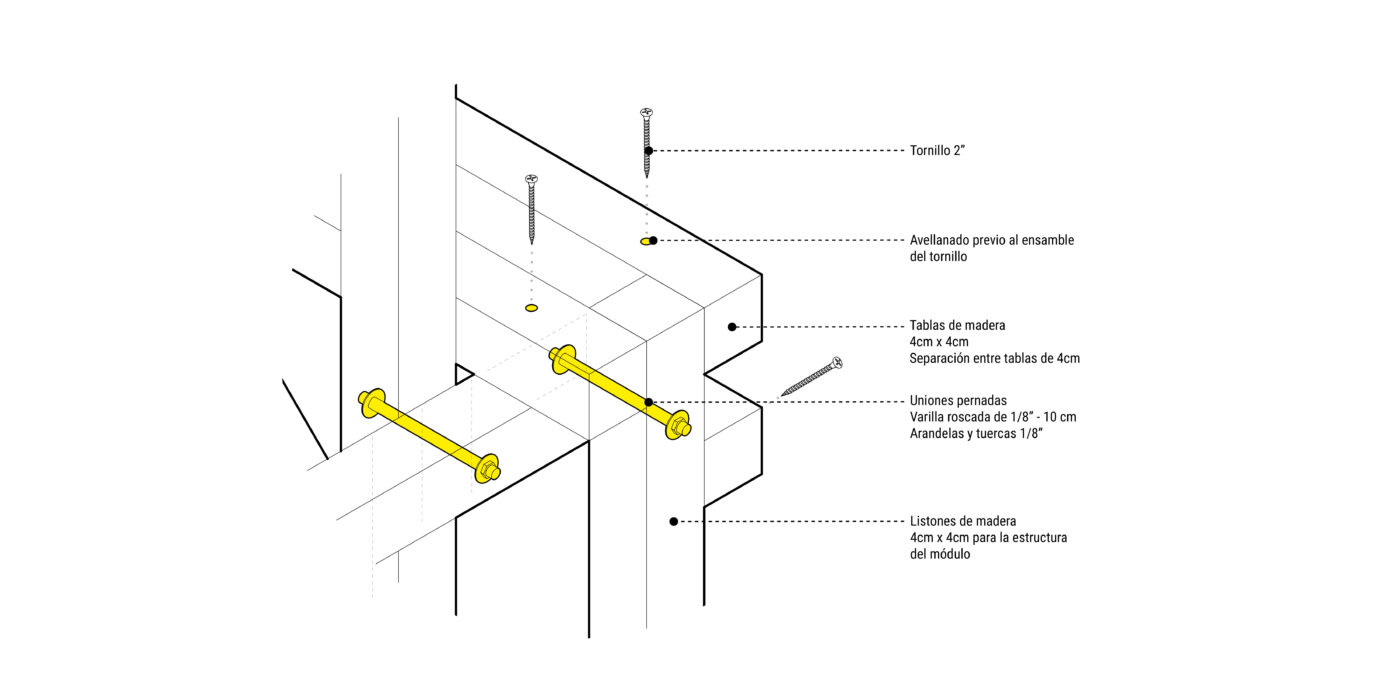 Tornillo 2"

Avellanado previo al ensamble del tornillo

Tablas de madera
4cm x 4cm
Separación entre tablas de 4cm

Uniones pernadas
Varilla roscada de 1/8" - 10 cm
Arandelas y tuercas 1/8"

Listones de madera
4cm x 4cm para la estructura del módulo