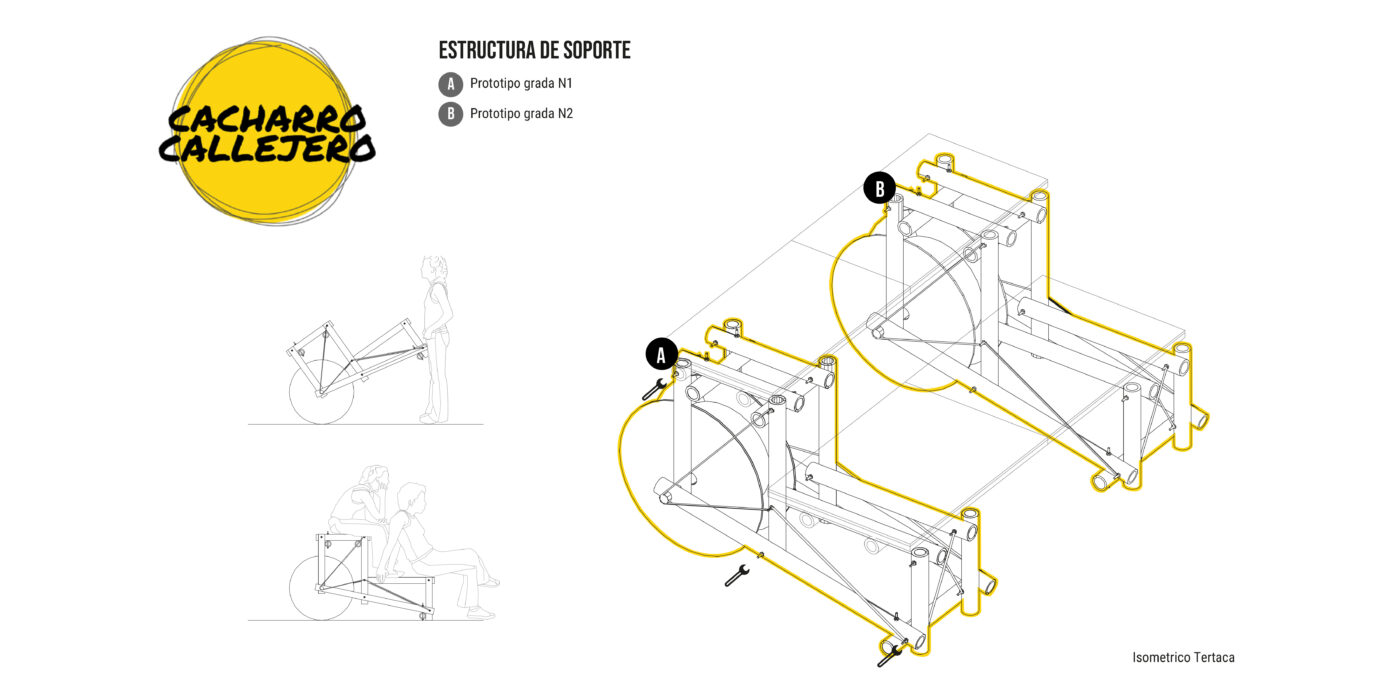 CACHARRO CALLEJERO

ESTRUCTURA DE SOPORTE

A Prototipo grada N1

B Prototipo grada N2

B

A

Isometrico Tertaca